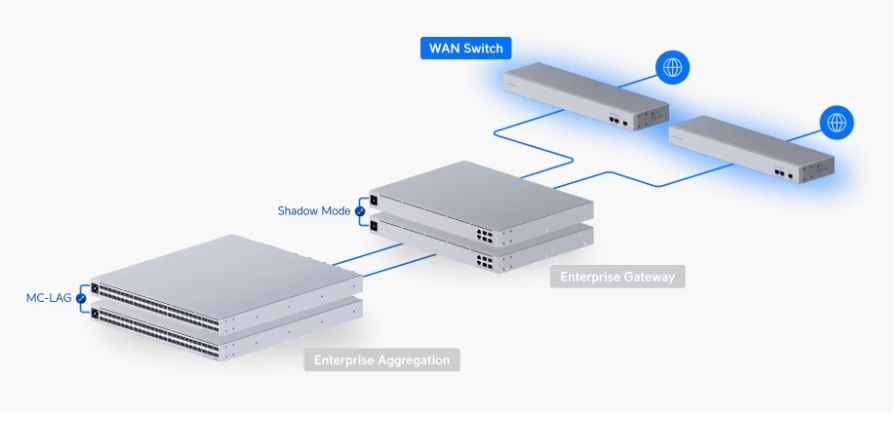 WAN Switch

Shadow Mode

Enterprise Gateway

MC-LAG

Enterprise Aggregation